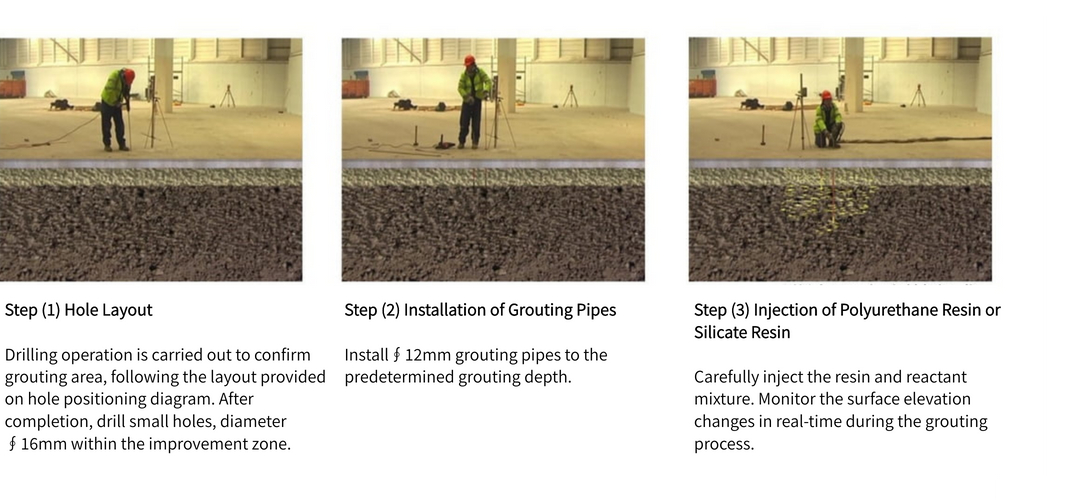 Step (1) Hole Layout

Drilling operation is carried out to confirm grouting area, following the layout provided on hole positioning diagram. After completion, drill small holes, diameter ∮16mm within the improvement zone.

Step (2) Installation of Grouting Pipes

Install ∮12mm grouting pipes to the predetermined grouting depth.

Step (3) Injection of Polyurethane Resin or Silicate Resin

Carefully inject the resin and reactant mixture. Monitor the surface elevation changes in real-time during the grouting process.